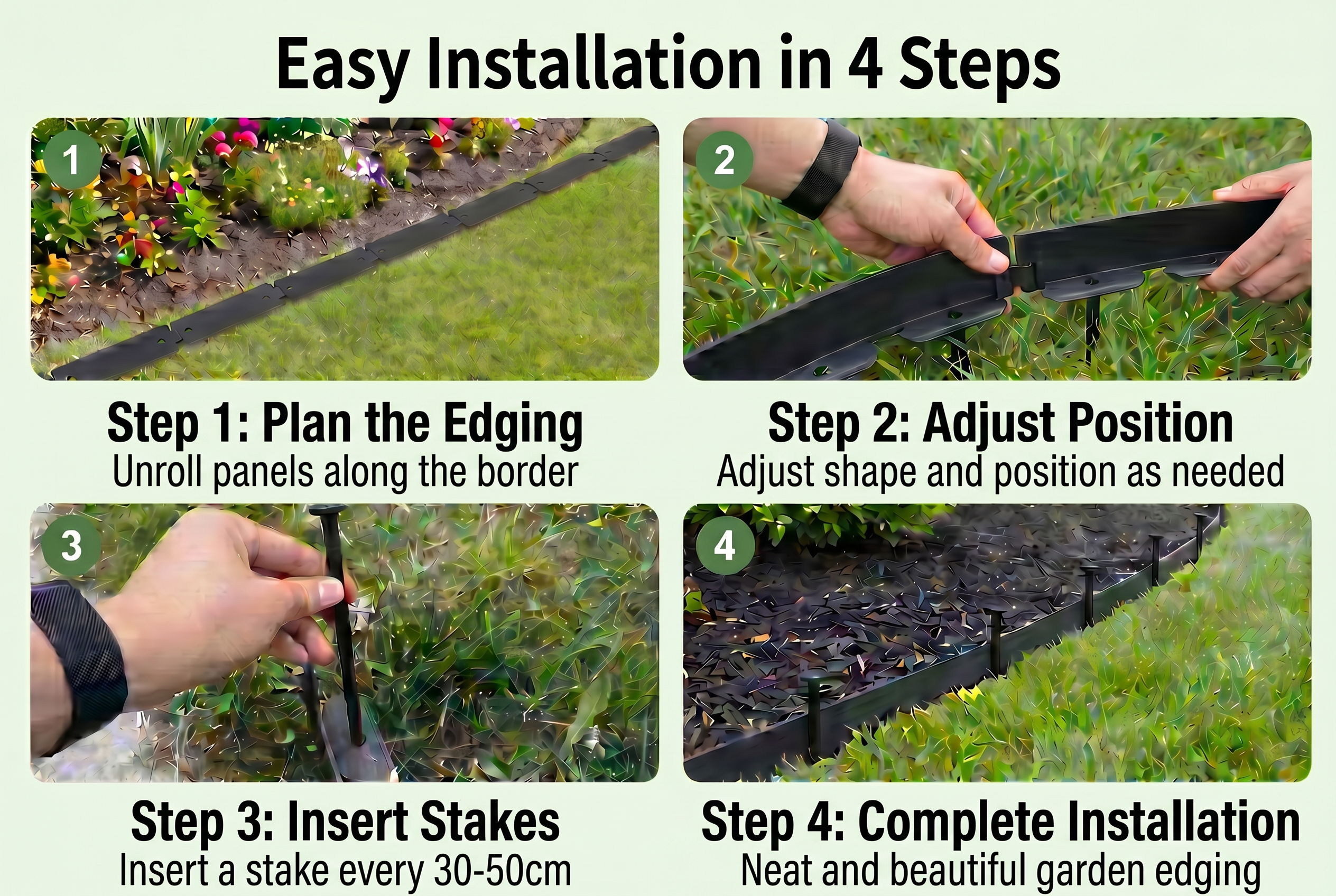 Easy Installation in 4 Steps

1

Step 1: Plan the Edging
Unroll panels along the border

2

Step 2: Adjust Position
Adjust shape and position as needed

3

Step 3: Insert Stakes
Insert a stake every 30-50cm

4

Step 4: Complete Installation
Neat and beautiful garden edging